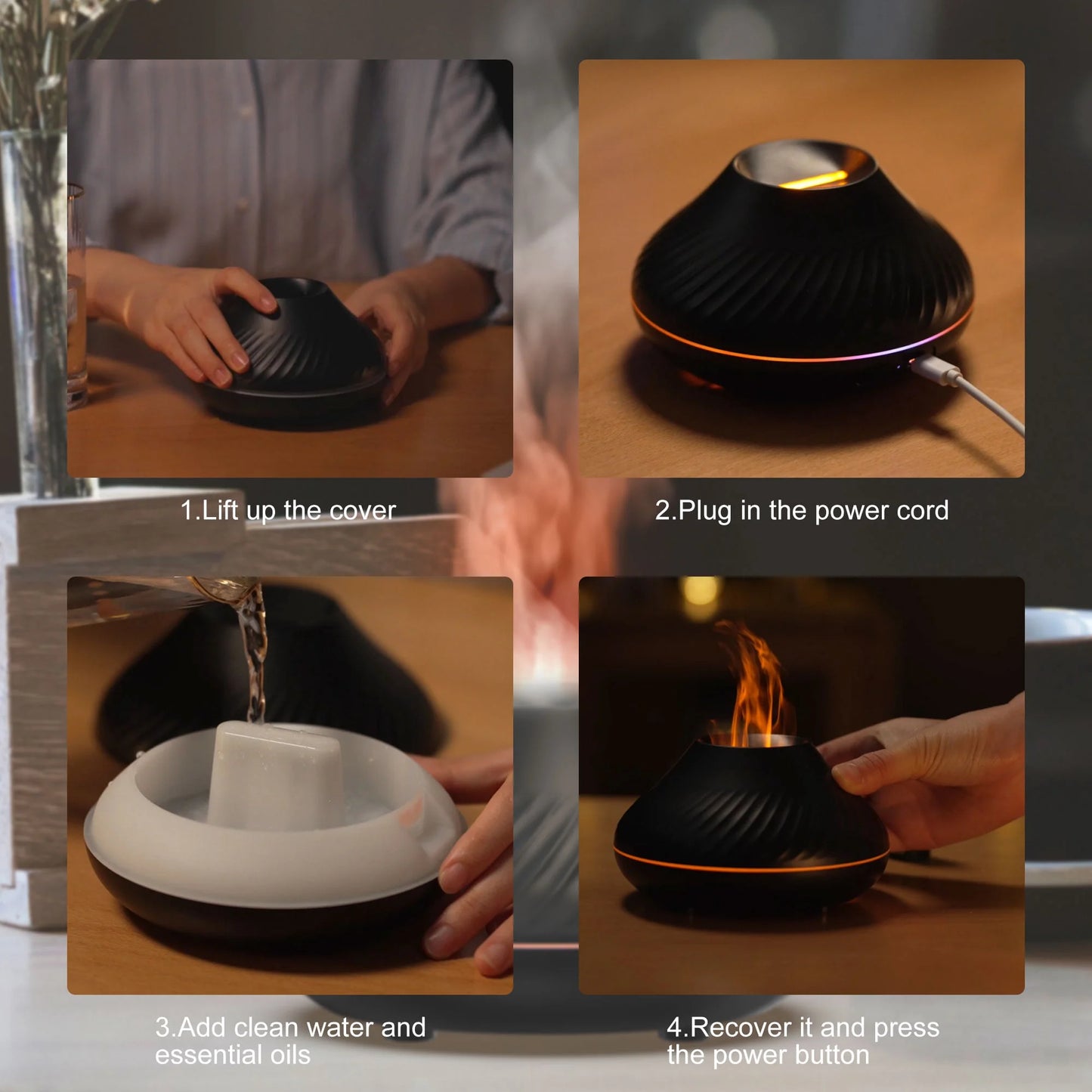 1.Lift up the cover

2.Plug in the power cord

3.Add clean water and essential oils

4.Recover it and press the power button